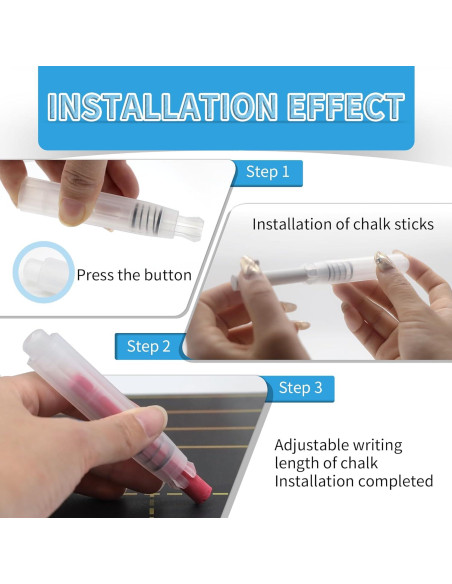 INSTALLATION EFFECT

Step 1

Press the button

Installation of chalk sticks

Step 2

Step 3

Adjustable writing length of chalk
Installation completed