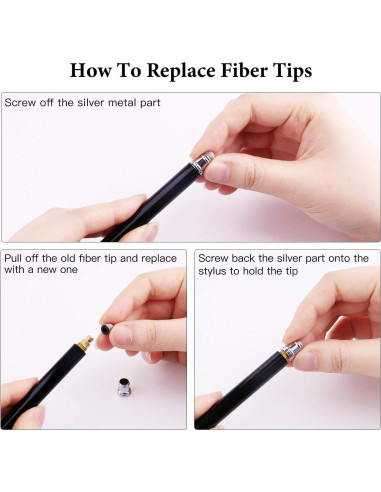 How To Replace Fiber Tips

Screw off the silver metal part

Pull off the old fiber tip and replace with a new one

Screw back the silver part onto the stylus to hold the tip