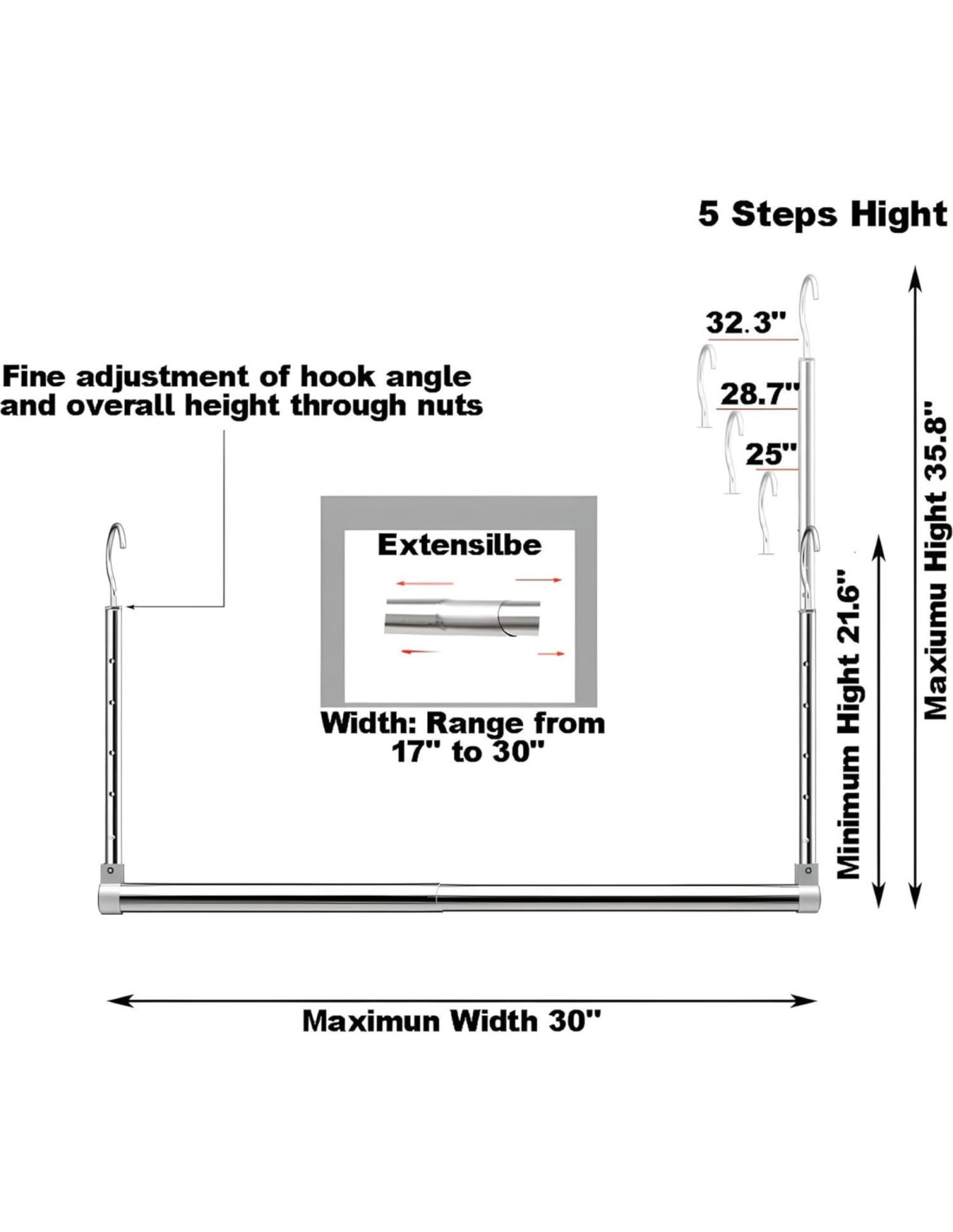 5 Steps Hight

32.3"

28.7"

25"

Fine adjustment of hook angle and overall height through nuts

Extensilbe

Width: Range from 17" to 30"

Minimum Hight 21.6"

Maxiumu Hight 35.8"

Maximun Width 30"