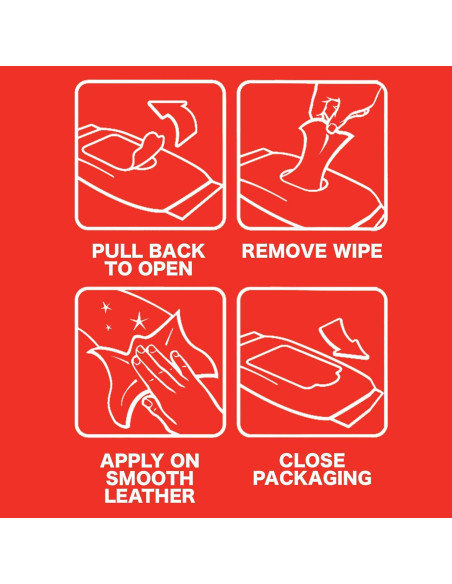 PULL BACK TO OPEN

REMOVE WIPE

APPLY ON SMOOTH LEATHER

CLOSE PACKAGING