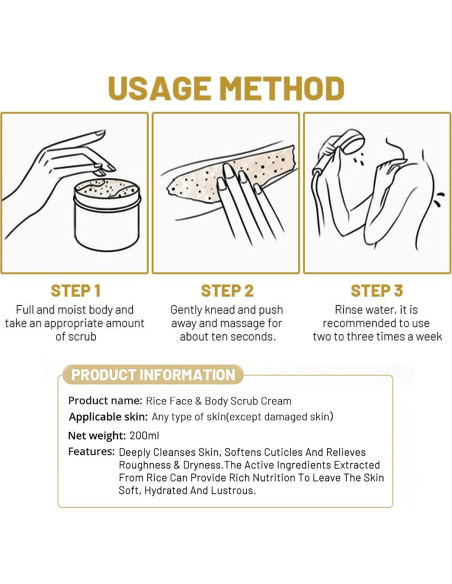 USAGE METHOD

STEP 1
Full and moist body and take an appropriate amount of scrub

STEP 2
Gently knead and push away and massage for about ten seconds.

STEP 3
Rinse water, it is recommended to use two to three times a week

PRODUCT INFORMATION

Product name: Rice Face & Body Scrub Cream
Applicable skin: Any type of skin(except damaged skin)
Net weight: 200ml
Features: Deeply Cleanses Skin, Softens Cuticles And Relieves Roughness & Dryness.The Active Ingredients Extracted From Rice Can Provide Rich Nutrition To Leave The Skin Soft, Hydrated And Lustrous.