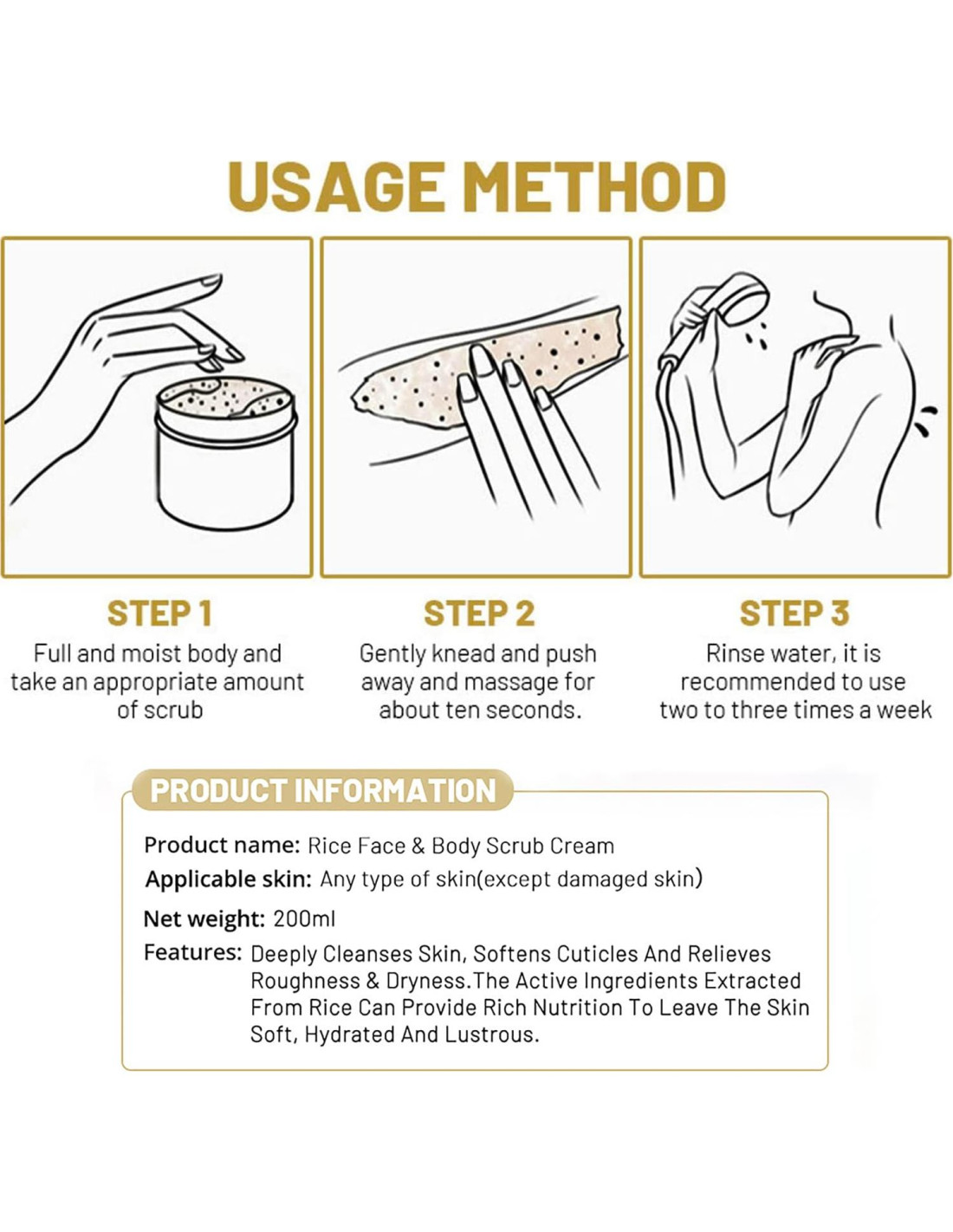 USAGE METHOD

STEP 1
Full and moist body and take an appropriate amount of scrub

STEP 2
Gently knead and push away and massage for about ten seconds.

STEP 3
Rinse water, it is recommended to use two to three times a week

PRODUCT INFORMATION

Product name: Rice Face & Body Scrub Cream
Applicable skin: Any type of skin(except damaged skin)
Net weight: 200ml
Features: Deeply Cleanses Skin, Softens Cuticles And Relieves Roughness & Dryness.The Active Ingredients Extracted From Rice Can Provide Rich Nutrition To Leave The Skin Soft, Hydrated And Lustrous.