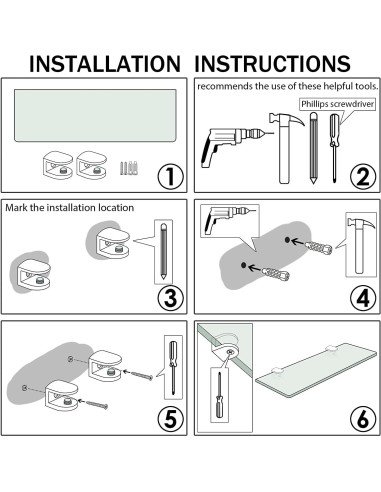 INSTALLATION INSTRUCTIONS

1

recommends the use of these helpful tools.

Phillips screwdriver

2

Mark the installation location

3

4

5

6