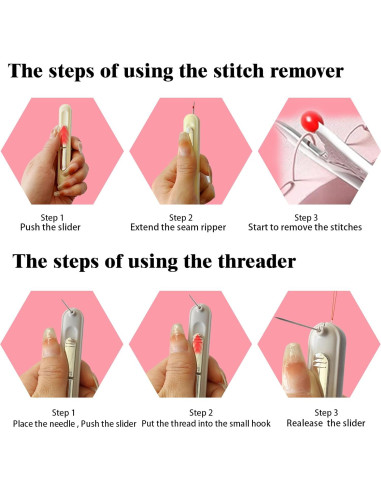 The steps of using the stitch remover

Step 1
Push the slider

Step 2
Extend the seam ripper

Step 3
Start to remove the stitches

The steps of using the threader

Step 1
Place the needle , Push the slider

Step 2
Put the thread into the small hook

Step 3
Realease the slider