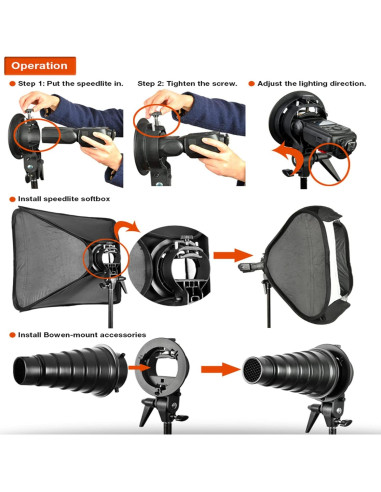 Operation

Step 1: Put the speedlite in.

Step 2: Tighten the screw.

Adjust the lighting direction.

Install speedlite softbox

Install Bowen-mount accessories