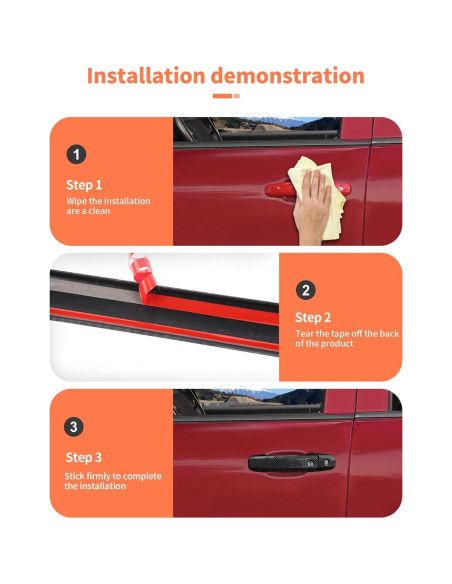 Installation demonstration

1

Step 1

Wipe the installation are a clean

2

Step 2

Tear the tape off the back of the product

3

Step 3

Stick firmly to complete the installation