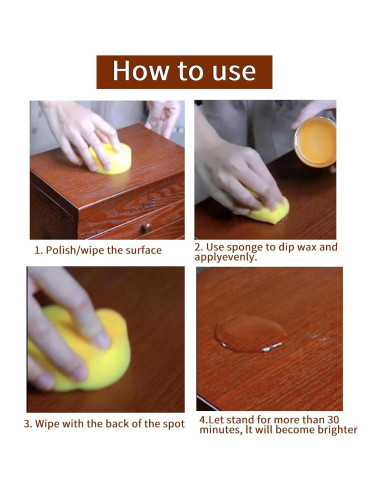 How to use

1. Polish/wipe the surface

2. Use sponge to dip wax and applyevenly.

3. Wipe with the back of the spot

4.Let stand for more than 30 minutes, It will become brighter