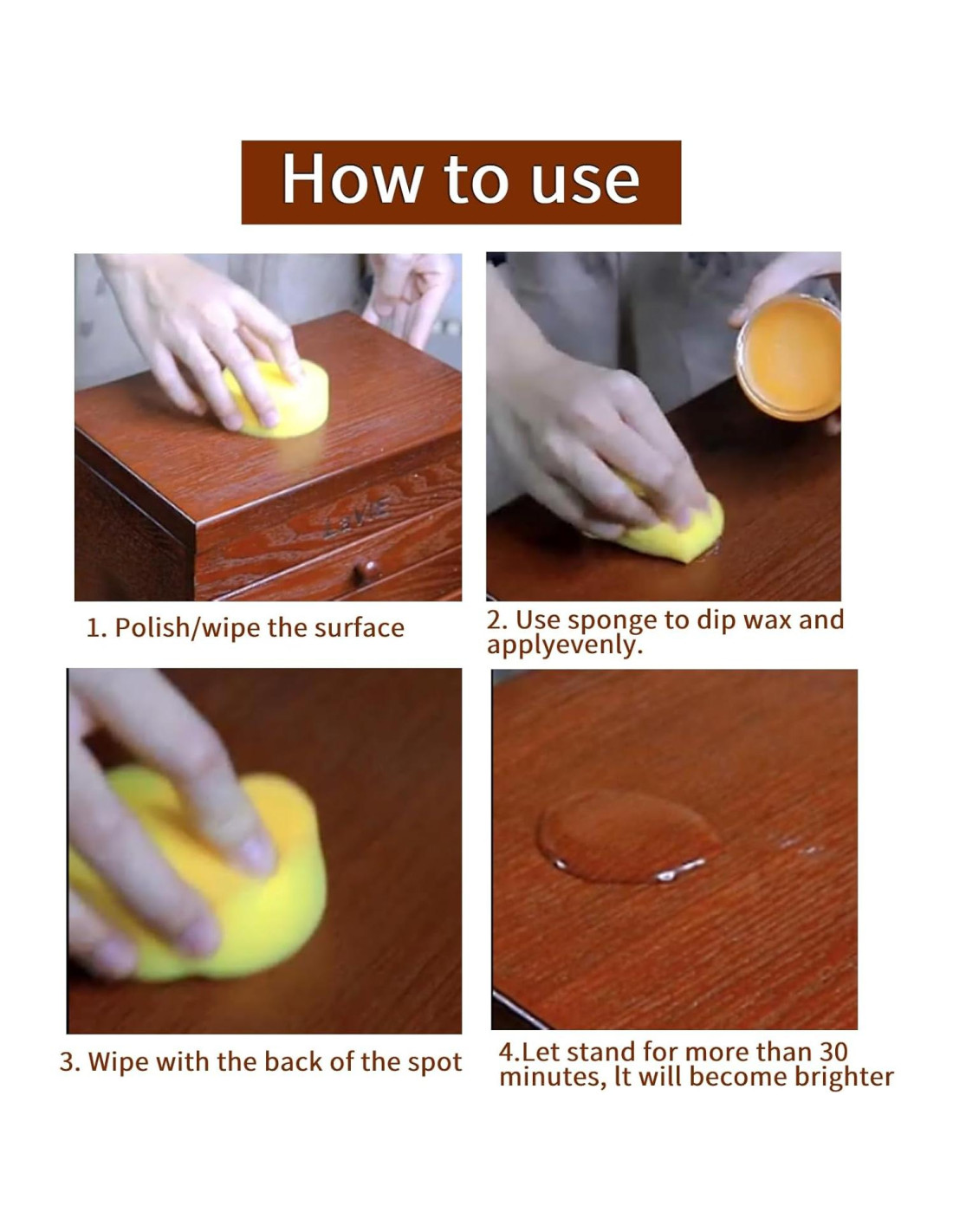 How to use

LOVE

1. Polish/wipe the surface

2. Use sponge to dip wax and applyevenly.

3. Wipe with the back of the spot

4.Let stand for more than 30 minutes, lt will become brighter