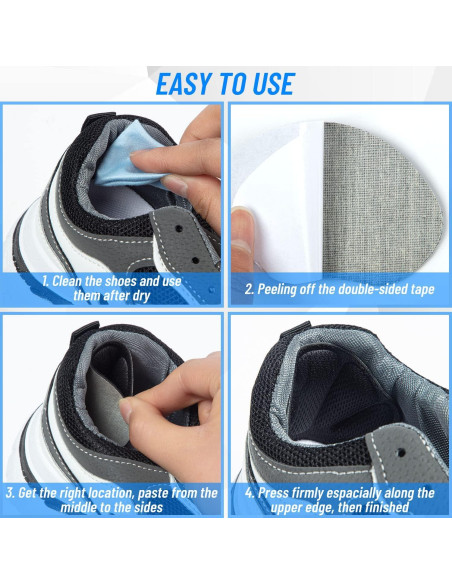 EASY TO USE

1. Clean the shoes and use them after dry

2. Peeling off the double-sided tape

3. Get the right location, paste from the middle to the sides

4. Press firmly espacially along the upper edge, then finished