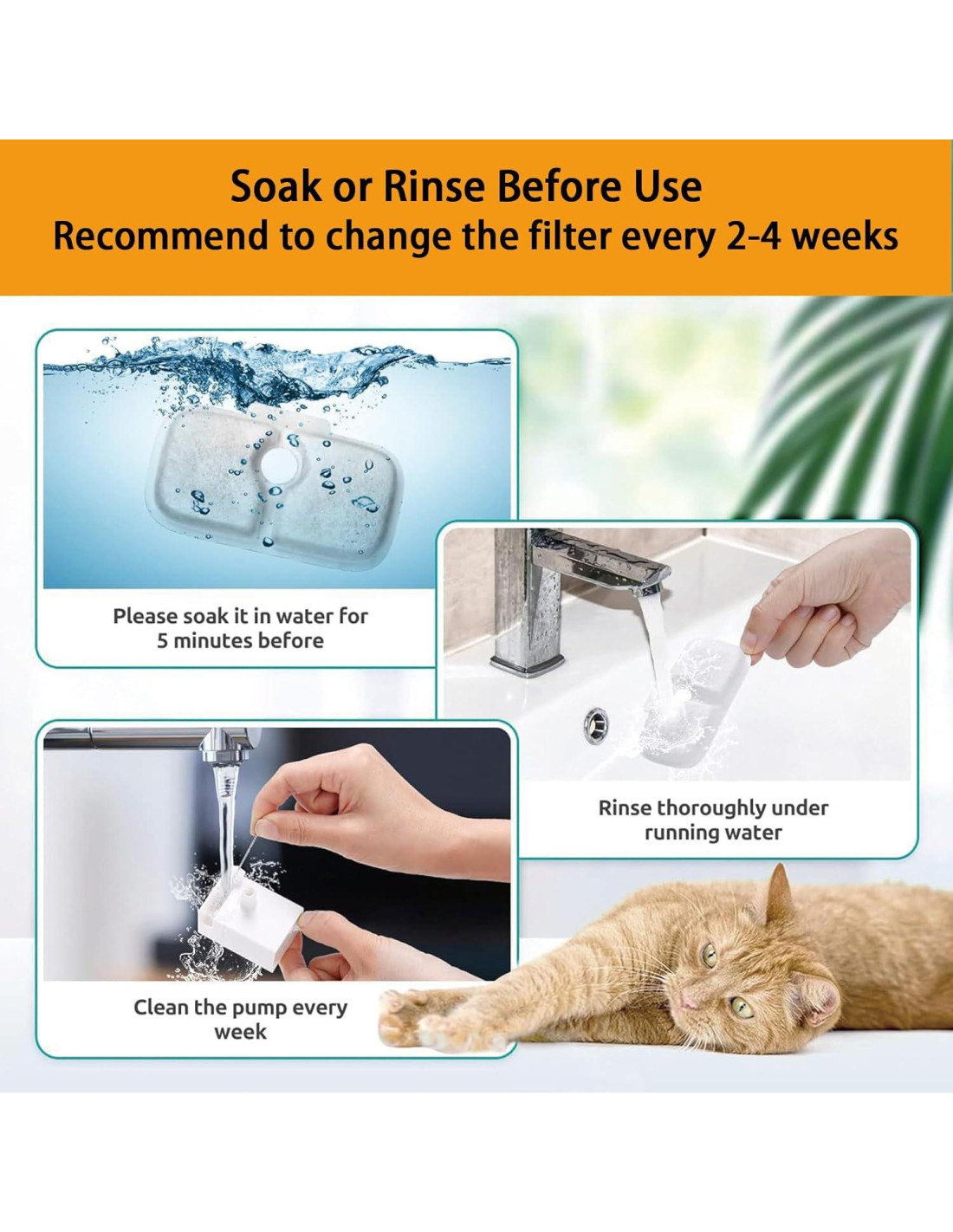 Soak or Rinse Before Use
Recommend to change the filter every 2-4 weeks

Please soak it in water for 5 minutes before

Rinse thoroughly under running water

Clean the pump every week