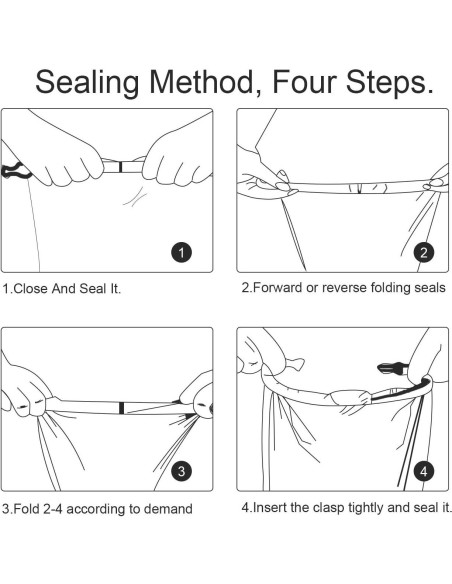 Sealing Method, Four Steps.

1

1.Close And Seal It.

2

2.Forward or reverse folding seals

3

3.Fold 2-4 according to demand

4

4.Insert the clasp tightly and seal it.