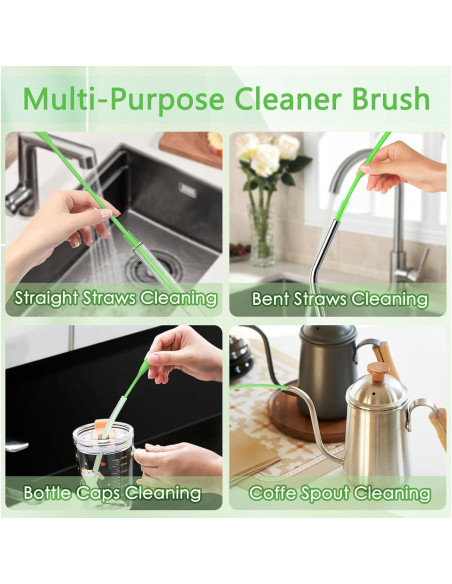 Multi-Purpose Cleaner Brush

Straight Straws Cleaning

Bent Straws Cleaning

Bottle Caps Cleaning

Coffe Spout Cleaning