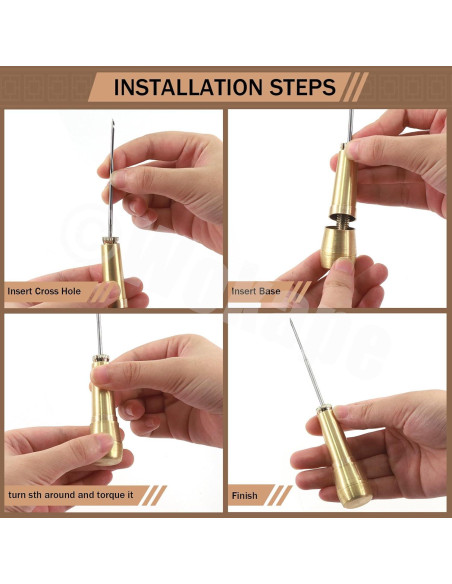 INSTALLATION STEPS

Insert Cross Hole

Insert Base

turn sth around and torque it

Finish