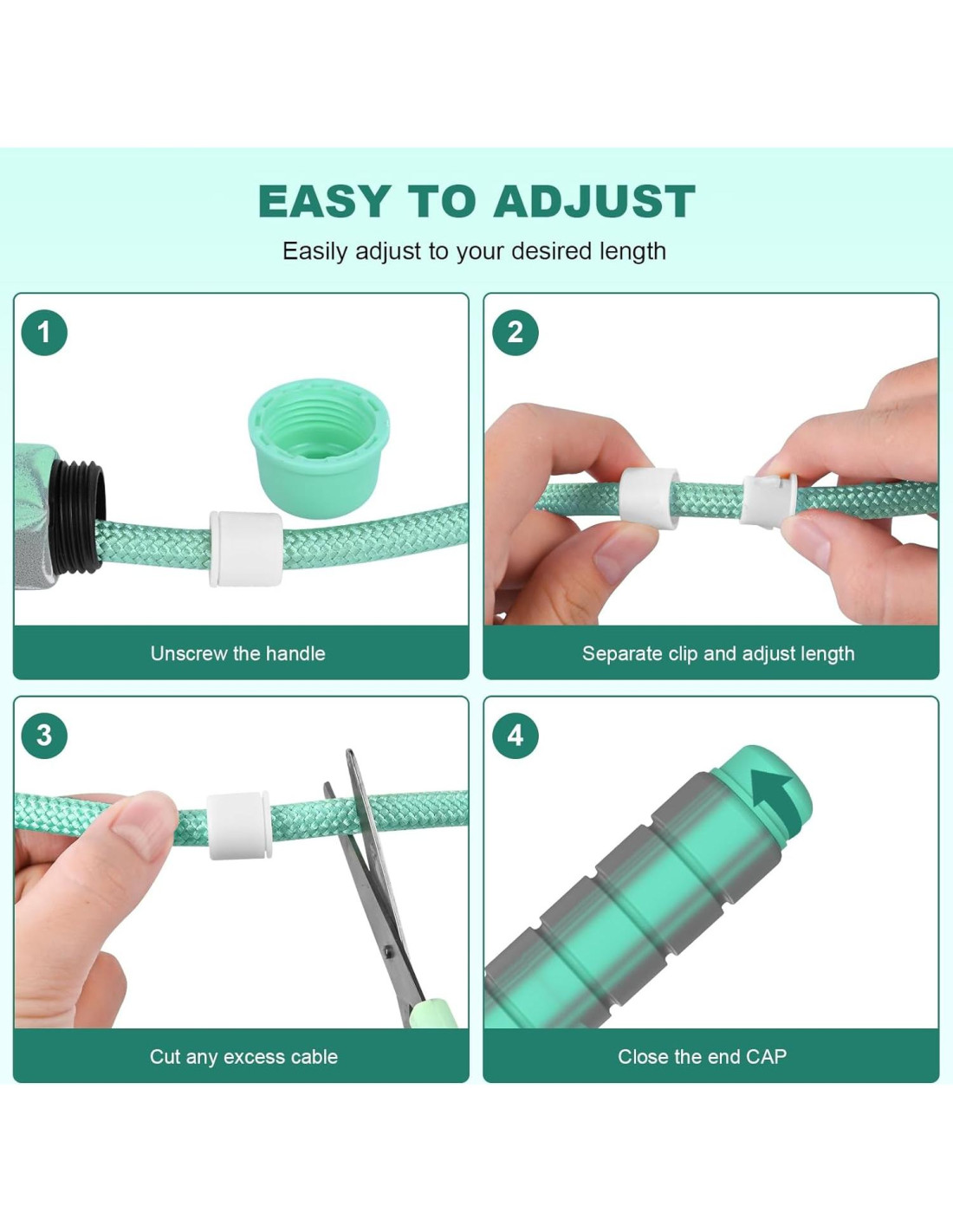 EASY TO ADJUST

Easily adjust to your desired length

1

Unscrew the handle

2

Separate clip and adjust length

3

Cut any excess cable

4

Close the end CAP