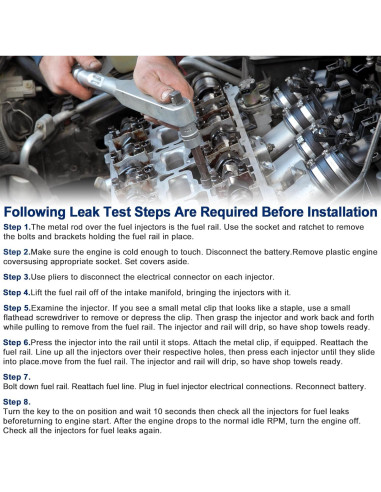 Following Leak Test Steps Are Required Before Installation

Step 1.The metal rod over the fuel injectors is the fuel rail. Use the socket and ratchet to remove the bolts and brackets holding the fuel rail in place.

Step 2.Make sure the engine is cold enough to touch. Disconnect the battery.Remove plastic engine coversusing appropriate socket. Set covers aside.

Step 3.Use pliers to disconnect the electrical connector on each injector.

Step 4.Lift the fuel rail off of the intake manifold, bringing the injectors with it.

Step 5.Examine the injector. If you see a small metal clip that looks like a staple, use a small flathead screwdriver to remove or depress the clip. Then grasp the injector and work back and forth while pulling to remove from the fuel rail. The injector and rail will drip, so have shop towels ready.

Step 6.Press the injector into the rail until it stops. Attach the metal clip, if equipped. Reattach the fuel rail. Line up all the injectors over their respective holes, then press each injector until they slide into place.move from the fuel rail. The injector and rail will drip, so have shop towels ready.

Step 7.
Bolt down fuel rail. Reattach fuel line. Plug in fuel injector electrical connections. Reconnect battery.

Step 8.
Turn the key to the on position and wait 10 seconds then check all the injectors for fuel leaks beforeturning to engine start. After the engine drops to the normal idle RPM, turn the engine off. Check all the injectors for fuel leaks again.