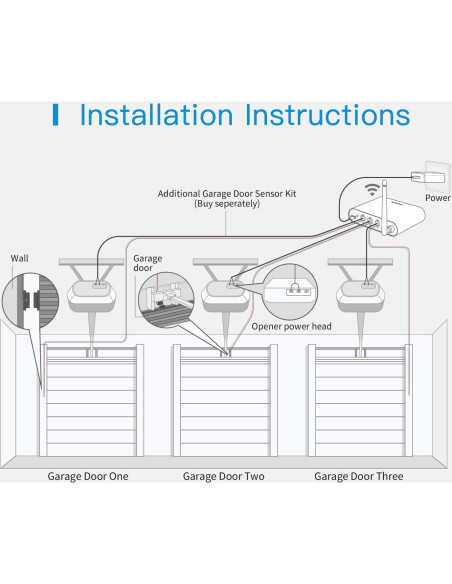 Installation Instructions

Additional Garage Door Sensor Kit
(Buy seperately)

Power

Wall

Garage door

Opener power head

Garage Door One

Garage Door Two

Garage Door Three