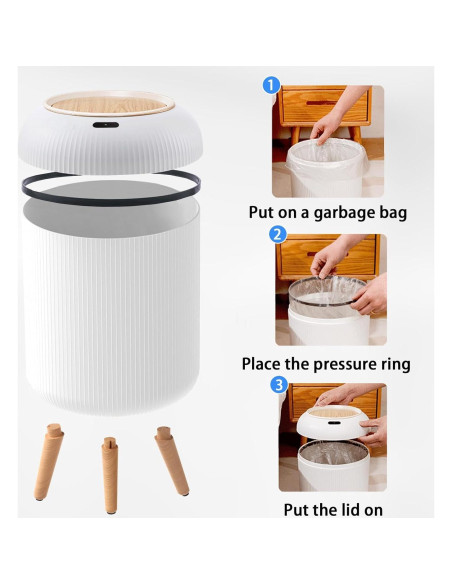 1

Put on a garbage bag

2

Place the pressure ring

3

Put the lid on