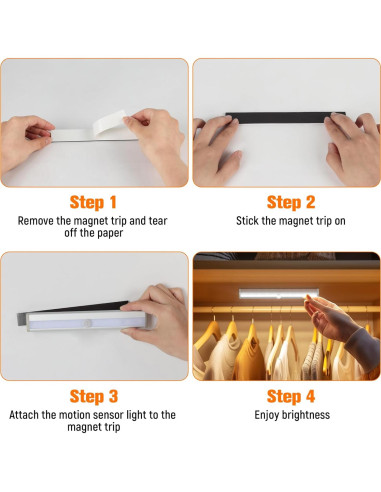 Step 1
Remove the magnet trip and tear off the paper

Step 2
Stick the magnet trip on

Step 3
Attach the motion sensor light to the magnet trip

Step 4
Enjoy brightness