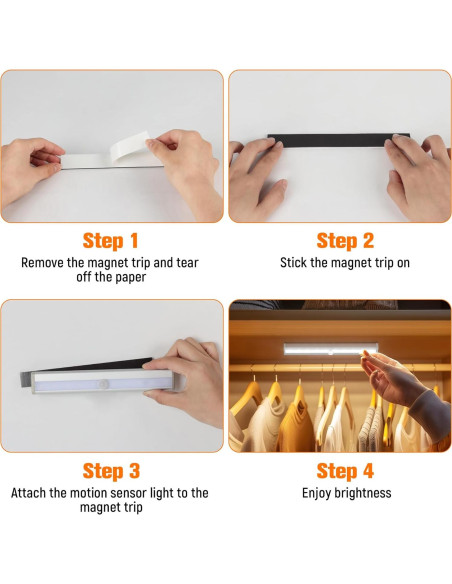 Step 1

Remove the magnet trip and tear off the paper

Step 2

Stick the magnet trip on

Step 3

Attach the motion sensor light to the magnet trip

Step 4

Enjoy brightness