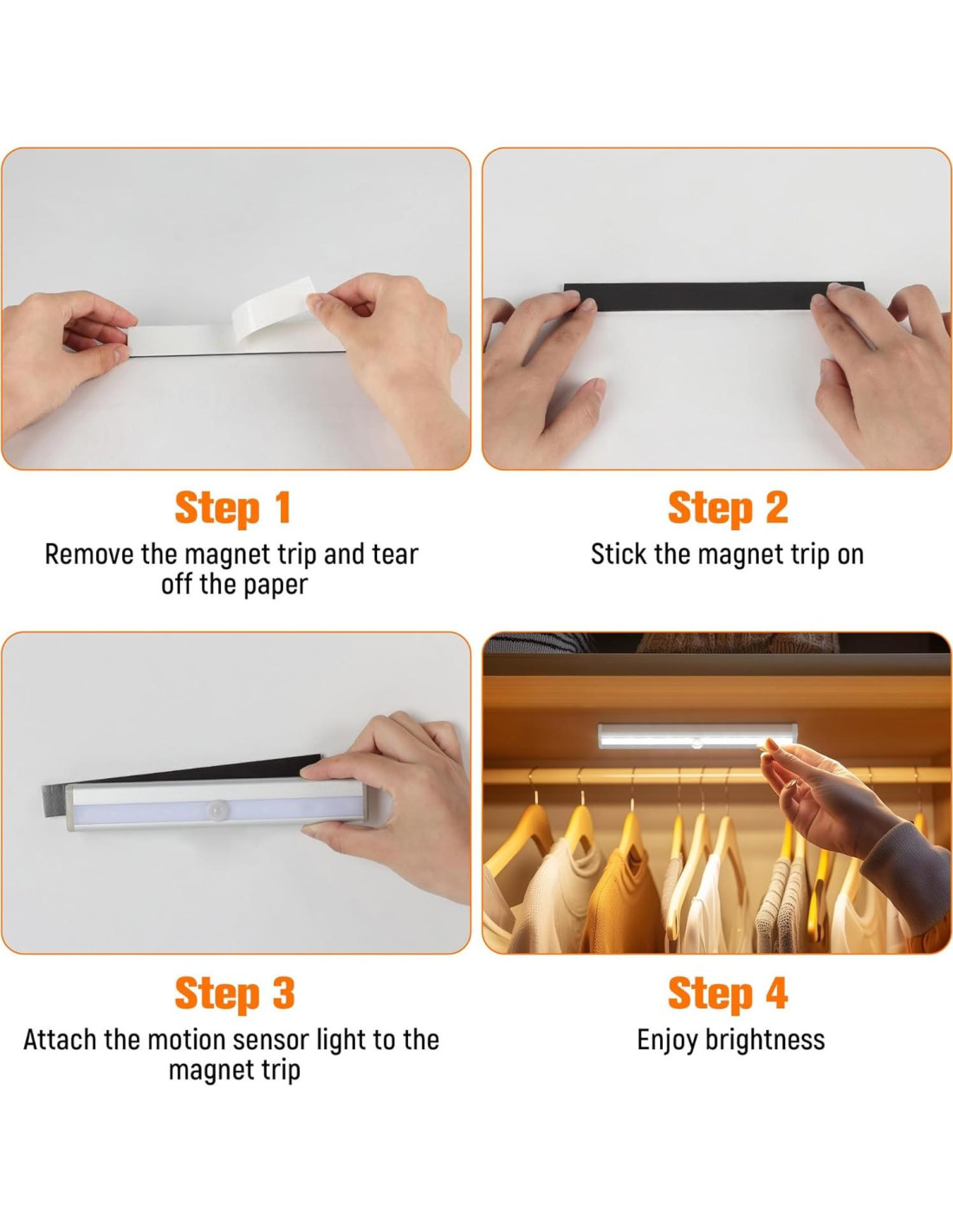 Step 1
Remove the magnet trip and tear off the paper

Step 2
Stick the magnet trip on

Step 3
Attach the motion sensor light to the magnet trip

Step 4
Enjoy brightness