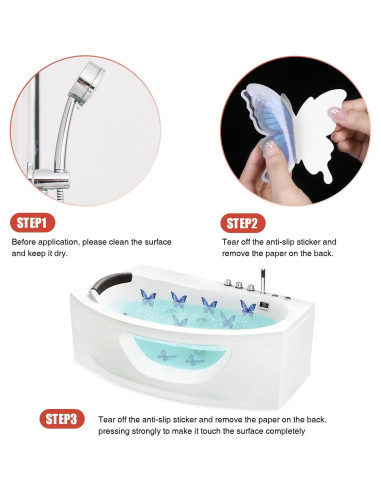 STEP1

Before application, please clean the surface and keep it dry.

STEP2

Tear off the anti-slip sticker and remove the paper on the back.

STEP3

Tear off the anti-slip sticker and remove the paper on the back, pressing strongly to make it touch the surface completely