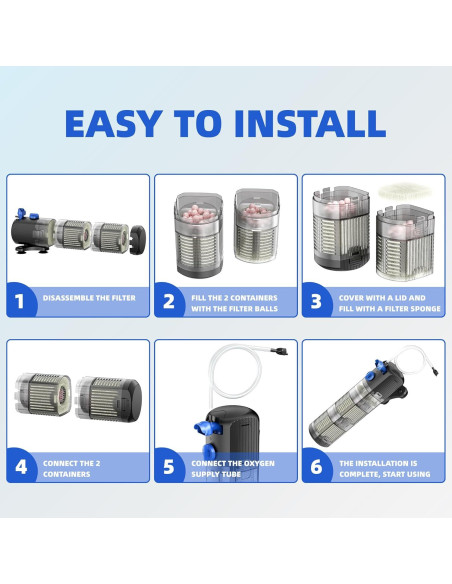 EASY TO INSTALL

1 DISASSEMBLE THE FILTER

2 FILL THE 2 CONTAINERS WITH THE FILTER BALLS

3 COVER WITH A LID AND FILL WITH A FILTER SPONGE

4 CONNECT THE 2 CONTAINERS

5 CONNECT THE OXYGEN SUPPLY TUBE

6 THE INSTALLATION IS COMPLETE, START USING