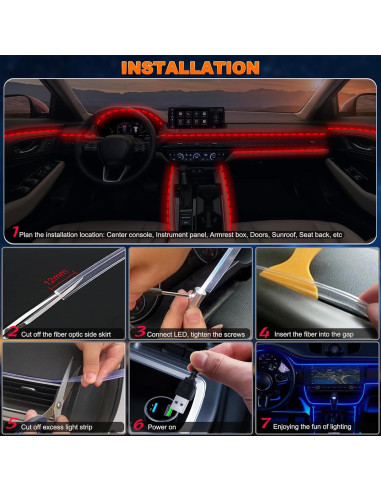 INSTALLATION

1 Plan the installation location: Center console, Instrument panel, Armrest box, Doors, Sunroof, Seat back, etc

12mm

2 Cut off the fiber optic side skirt

3 Connect LED, tighten the screws

4 Insert the fiber into the gap

5 Cut off excess light strip

6 Power on

7 Enjoying the fun of lighting