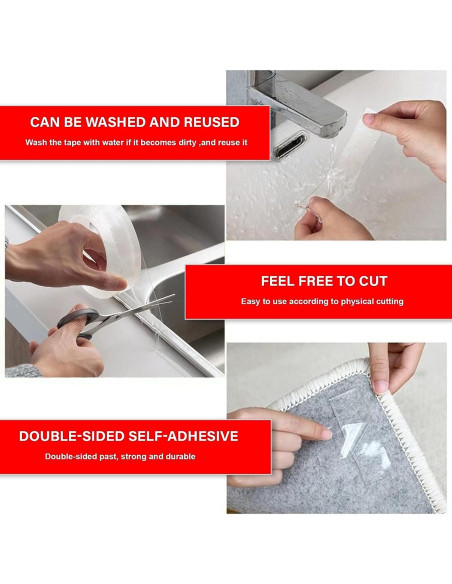 CAN BE WASHED AND REUSED
Wash the tape with water if it becomes dirty ,and reuse it

FEEL FREE TO CUT
Easy to use according to physical cutting

DOUBLE-SIDED SELF-ADHESIVE
Double-sided past, strong and durable