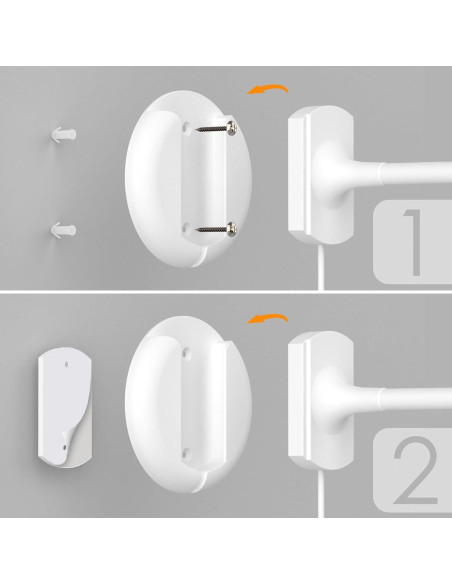 1

2