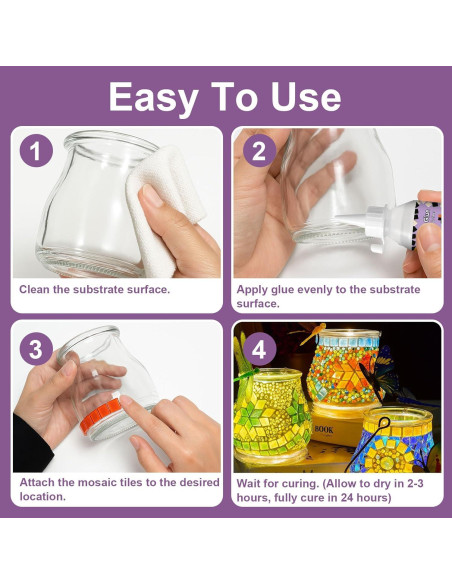 Easy To Use

1

Clean the substrate surface.

2

Apply glue evenly to the substrate surface.

3

Attach the mosaic tiles to the desired location.

4

BOOK

Wait for curing. (Allow to dry in 2-3 hours, fully cure in 24 hours)