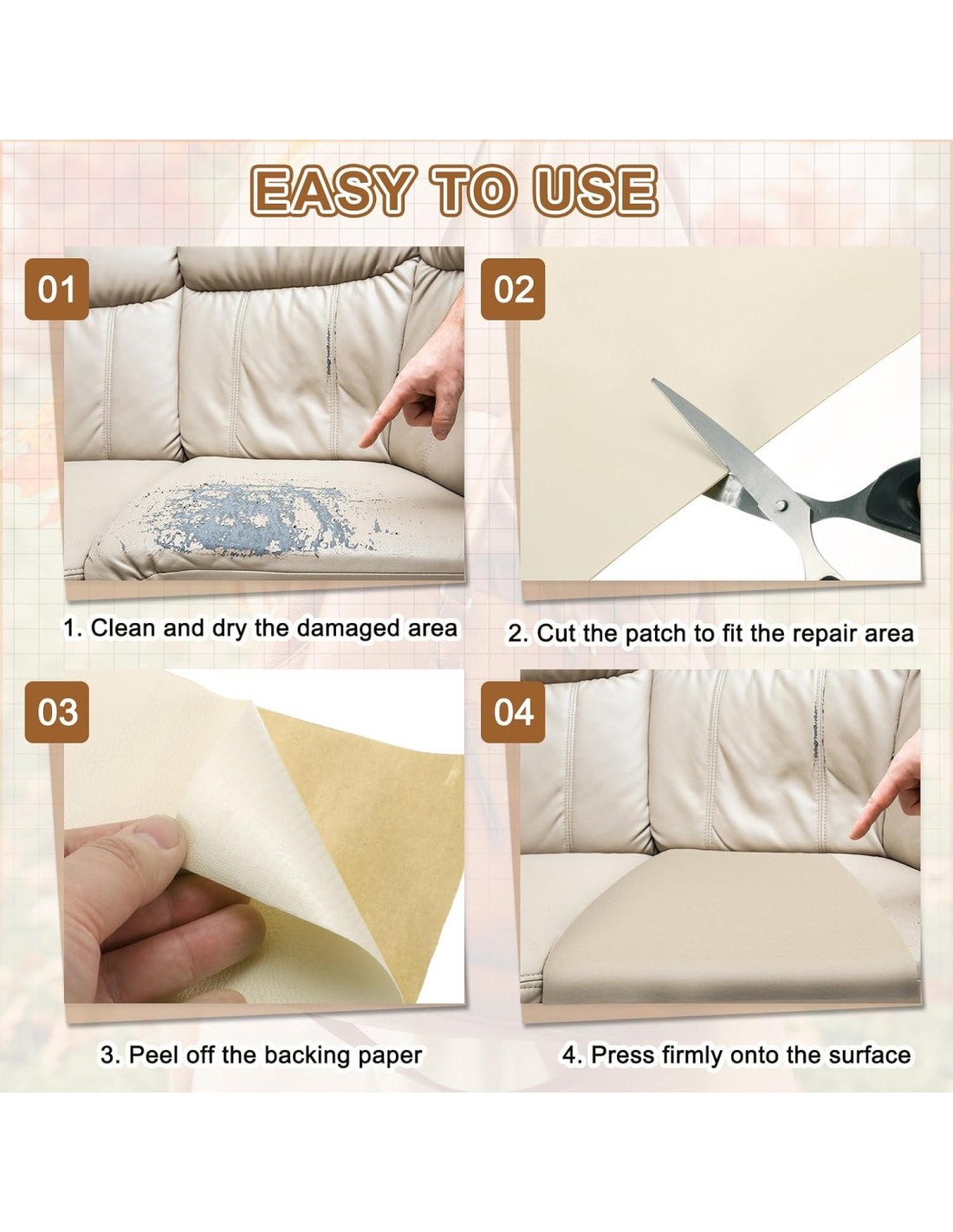 EASY TO USE

01

1. Clean and dry the damaged area

02

2. Cut the patch to fit the repair area

03

3. Peel off the backing paper

04

4. Press firmly onto the surface