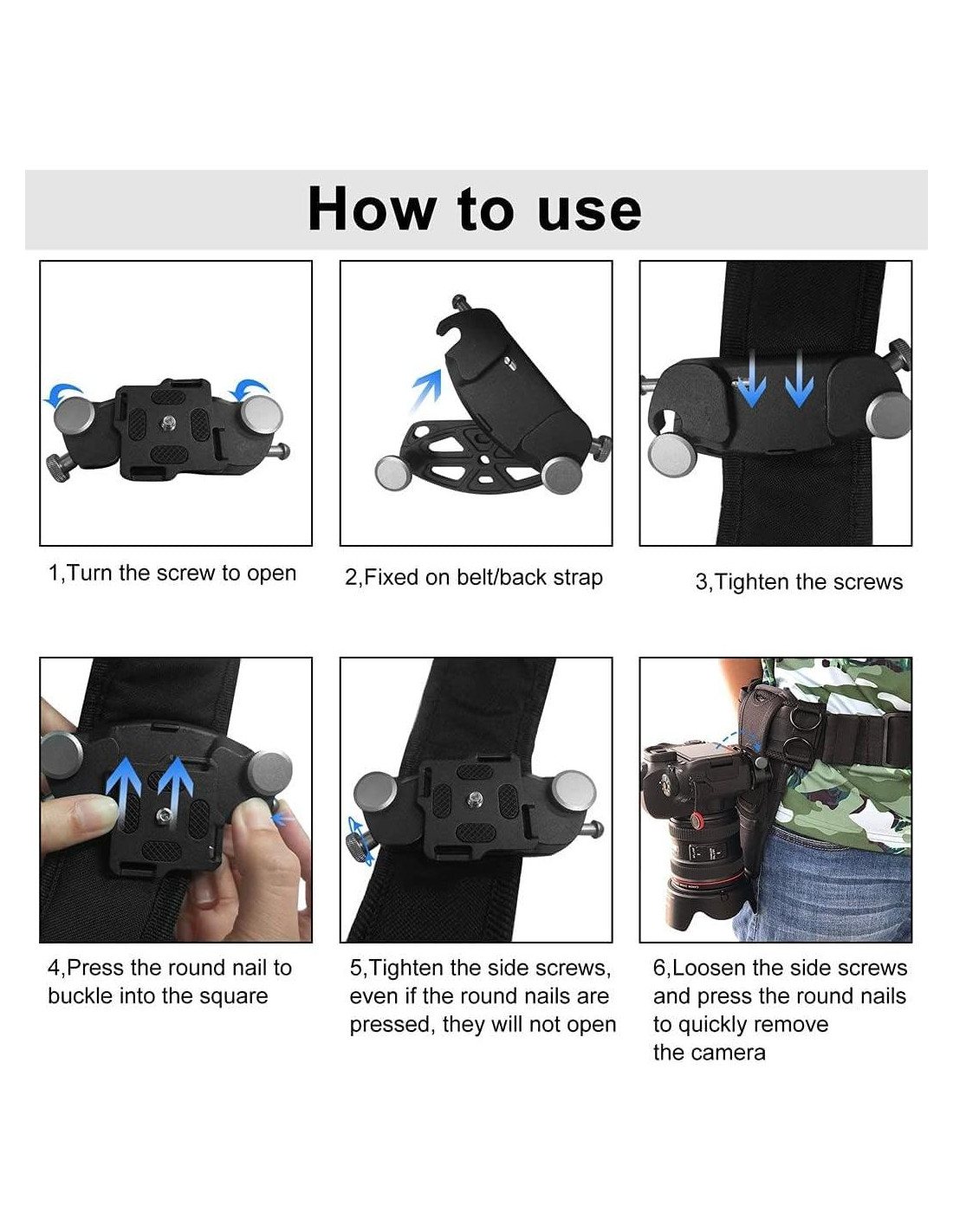 How to use

1,Turn the screw to open

2,Fixed on belt/back strap

3,Tighten the screws

4,Press the round nail to buckle into the square

5,Tighten the side screws, even if the round nails are pressed, they will not open

6,Loosen the side screws and press the round nails to quickly remove the camera