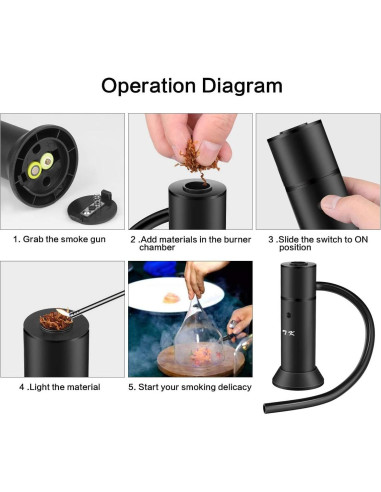 Operation Diagram

1. Grab the smoke gun

2 .Add materials in the burner chamber

3 .Slide the switch to ON position

4 .Light the material

5. Start your smoking delicacy