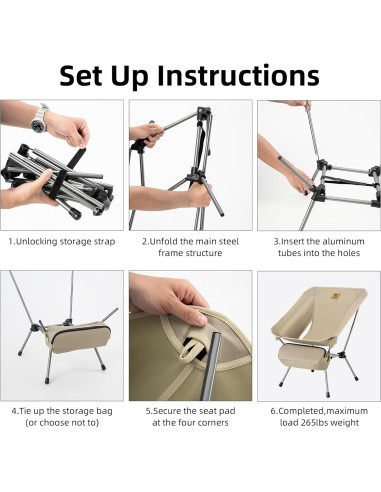 Set Up Instructions

1.Unlocking storage strap

2.Unfold the main steel frame structure

3.Insert the aluminum tubes into the holes

4.Tie up the storage bag (or choose not to)

5.Secure the seat pad at the four corners

6.Completed,maximum load 265lbs weight