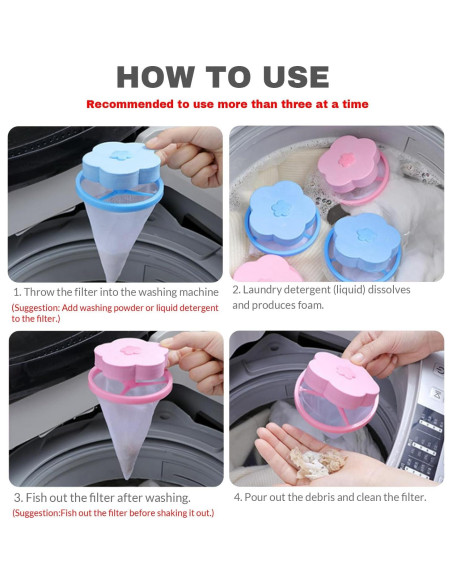 HOW TO USE

Recommended to use more than three at a time

1. Throw the filter into the washing machine
(Suggestion: Add washing powder or liquid detergent to the filter.)

2. Laundry detergent (liquid) dissolves and produces foam.

3. Fish out the filter after washing.
(Suggestion:Fish out the filter before shaking it out.)

4. Pour out the debris and clean the filter.