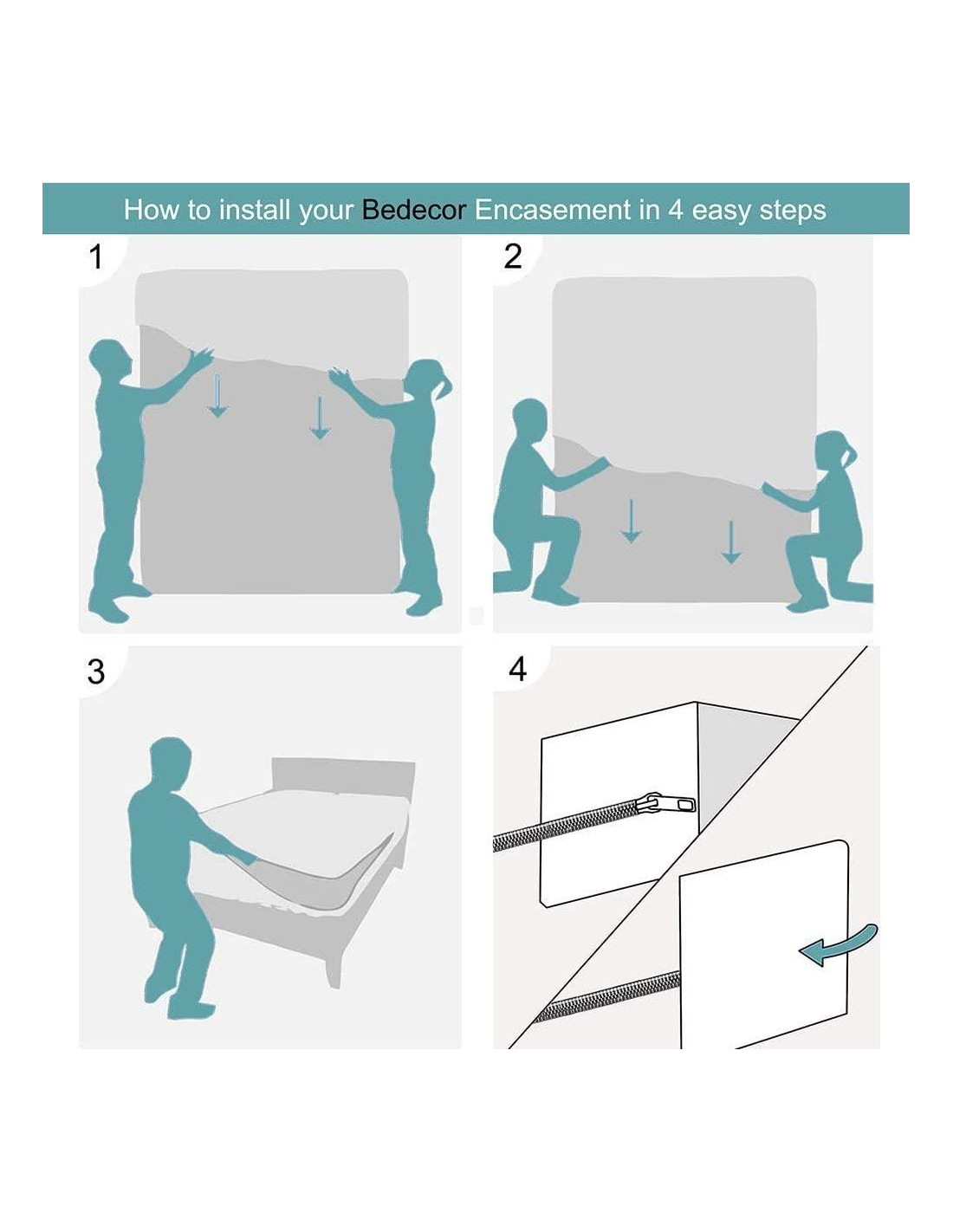 How to install your Bedecor Encasement in 4 easy steps

1

2

3

4