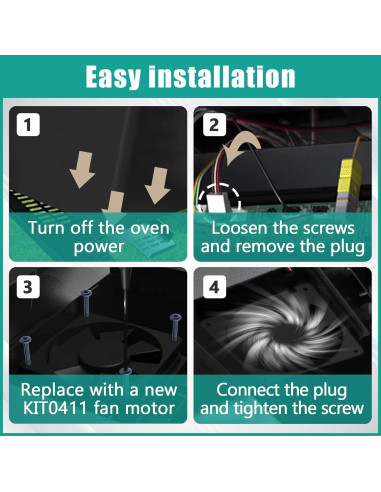 Easy installation

1

Turn off the oven power

2

Loosen the screws and remove the plug

3

Replace with a new KIT0411 fan motor

4

Connect the plug and tighten the screw