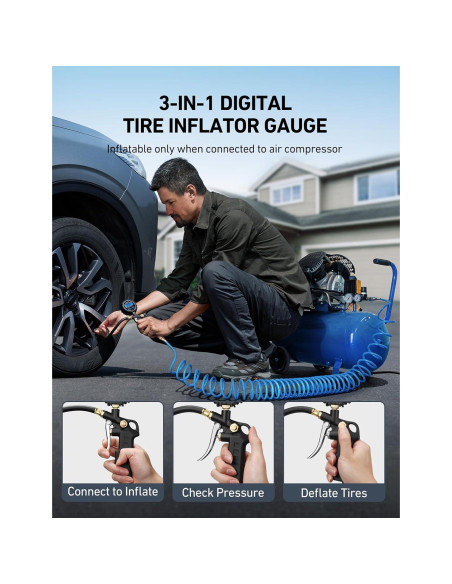 3-IN-1 DIGITAL
TIRE INFLATOR GAUGE

Inflatable only when connected to air compressor

Connect to Inflate

Check Pressure

Deflate Tires