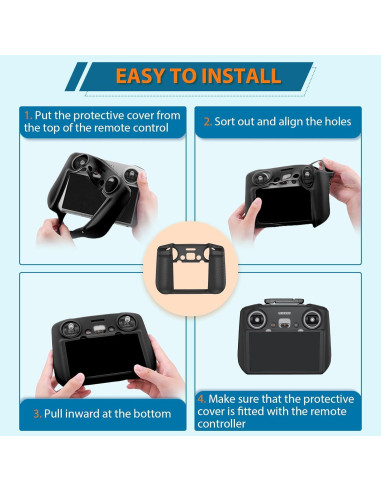 EASY TO INSTALL

1. Put the protective cover from the top of the remote control

2. Sort out and align the holes

3. Pull inward at the bottom

4. Make sure that the protective cover is fitted with the remote controller