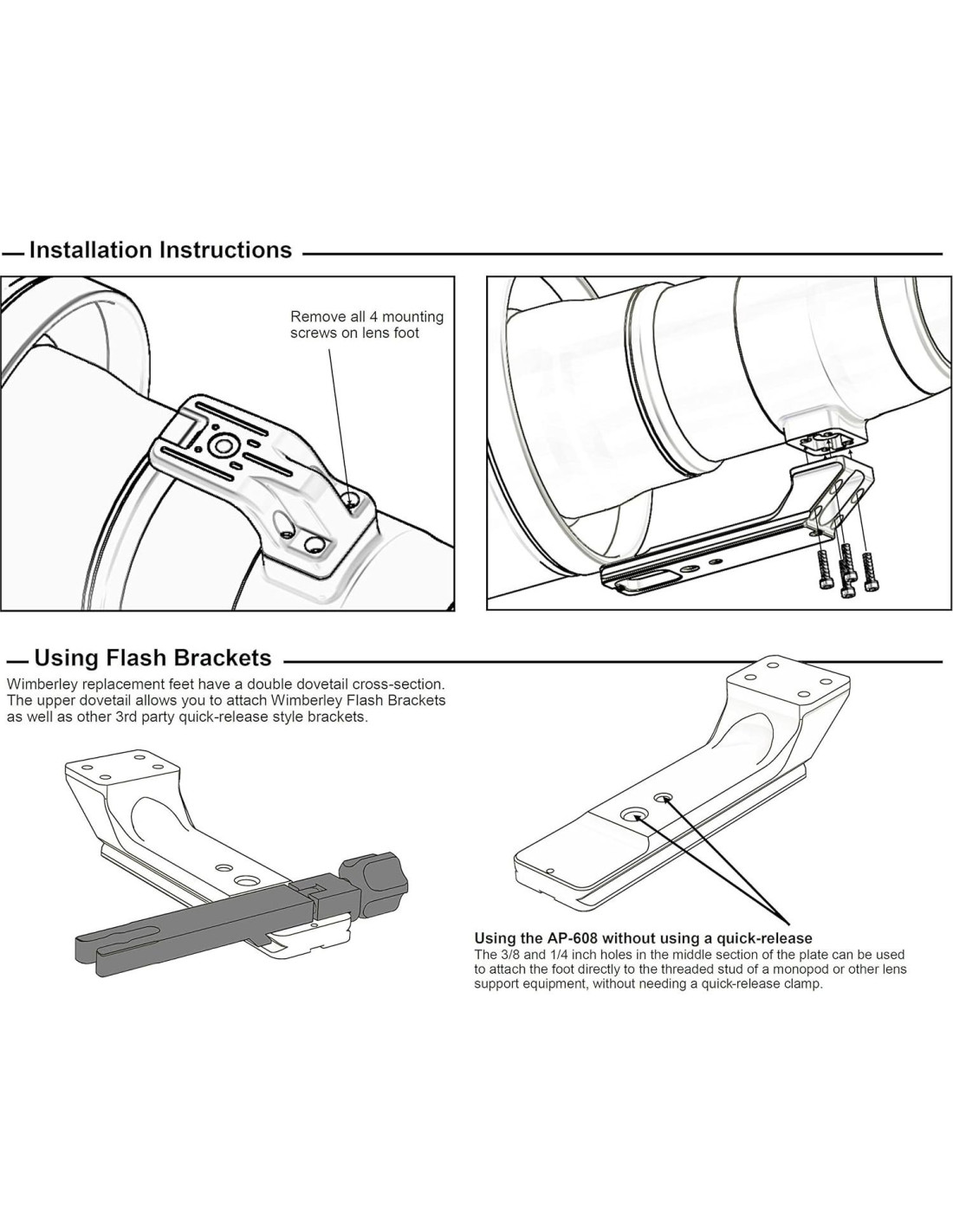 Installation Instructions

Remove all 4 mounting screws on lens foot

Using Flash Brackets

Wimberley replacement feet have a double dovetail cross-section. The upper dovetail allows you to attach Wimberley Flash Brackets as well as other 3rd party quick-release style brackets.

Using the AP-608 without using a quick-release
The 3/8 and 1/4 inch holes in the middle section of the plate can be used to attach the foot directly to the threaded stud of a monopod or other lens support equipment, without needing a quick-release clamp.