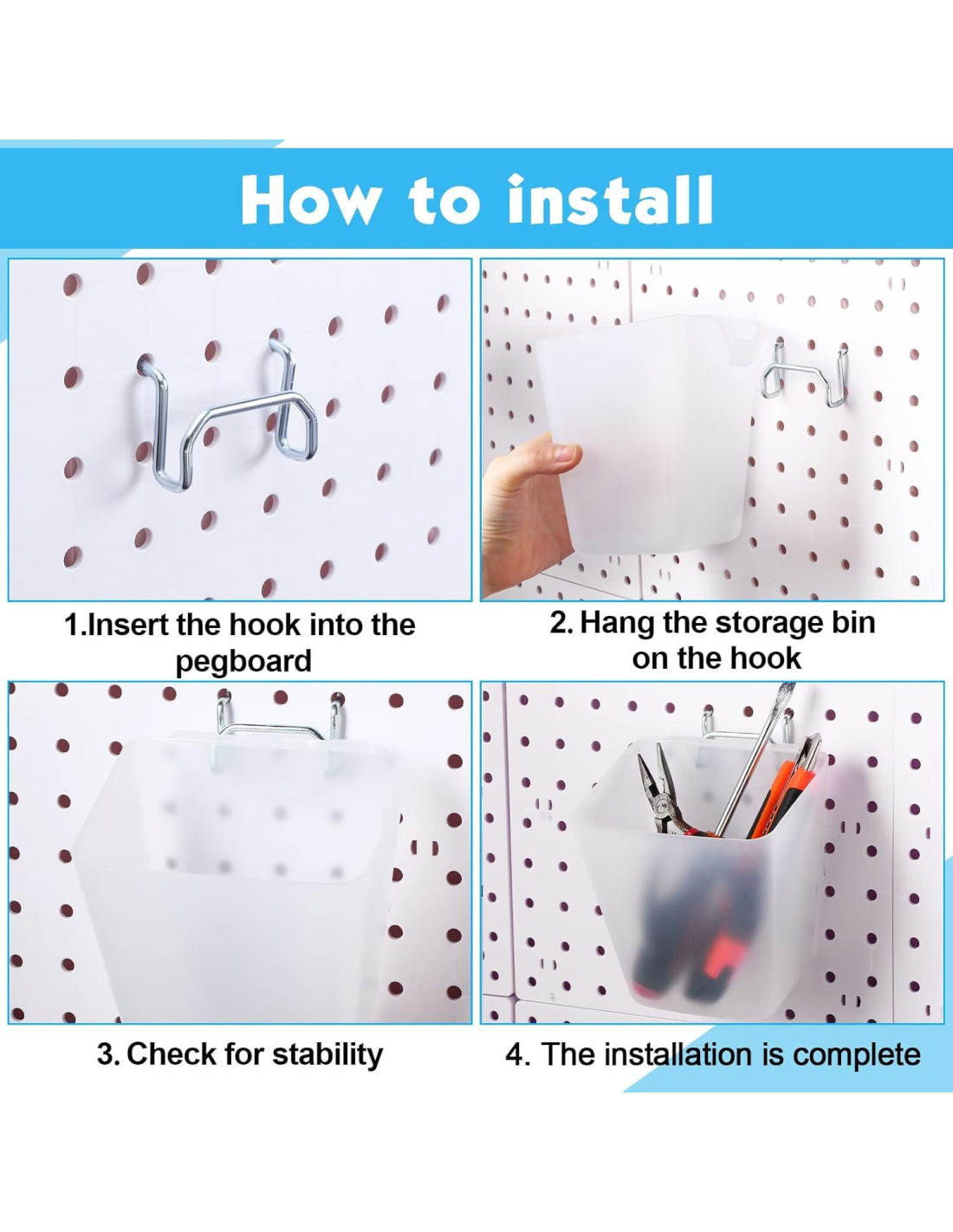 How to install

1.Insert the hook into the pegboard

2. Hang the storage bin on the hook

3. Check for stability

4. The installation is complete