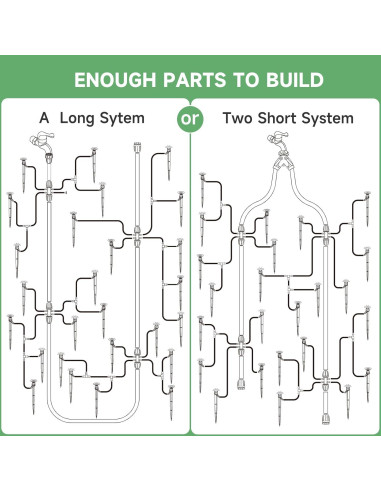 ENOUGH PARTS TO BUILD

A Long Sytem

or

Two Short System