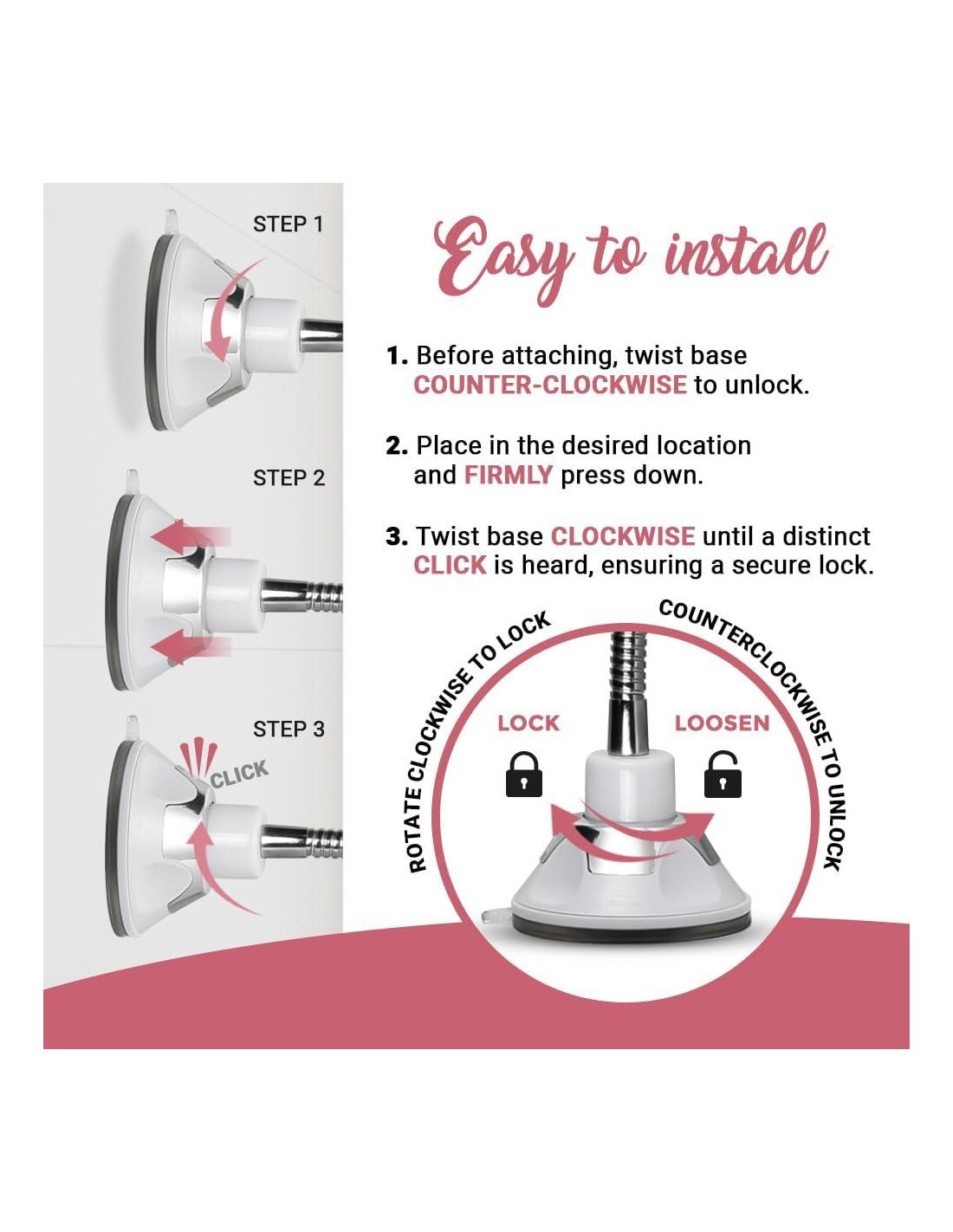 STEP 1

STEP 2

STEP 3

CLICK

Easy to install

1. Before attaching, twist base COUNTER-CLOCKWISE to unlock.

2. Place in the desired location and FIRMLY press down.

3. Twist base CLOCKWISE until a distinct CLICK is heard, ensuring a secure lock.

ROTATE CLOCKWISE TO LOCK

COUNTERCLOCKWISE TO UNLOCK

LOCK

LOOSEN