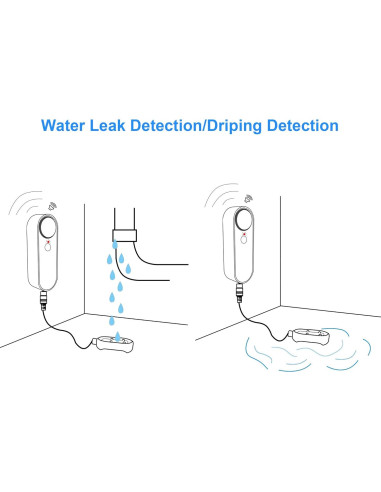 Water Leak Detection/Driping Detection