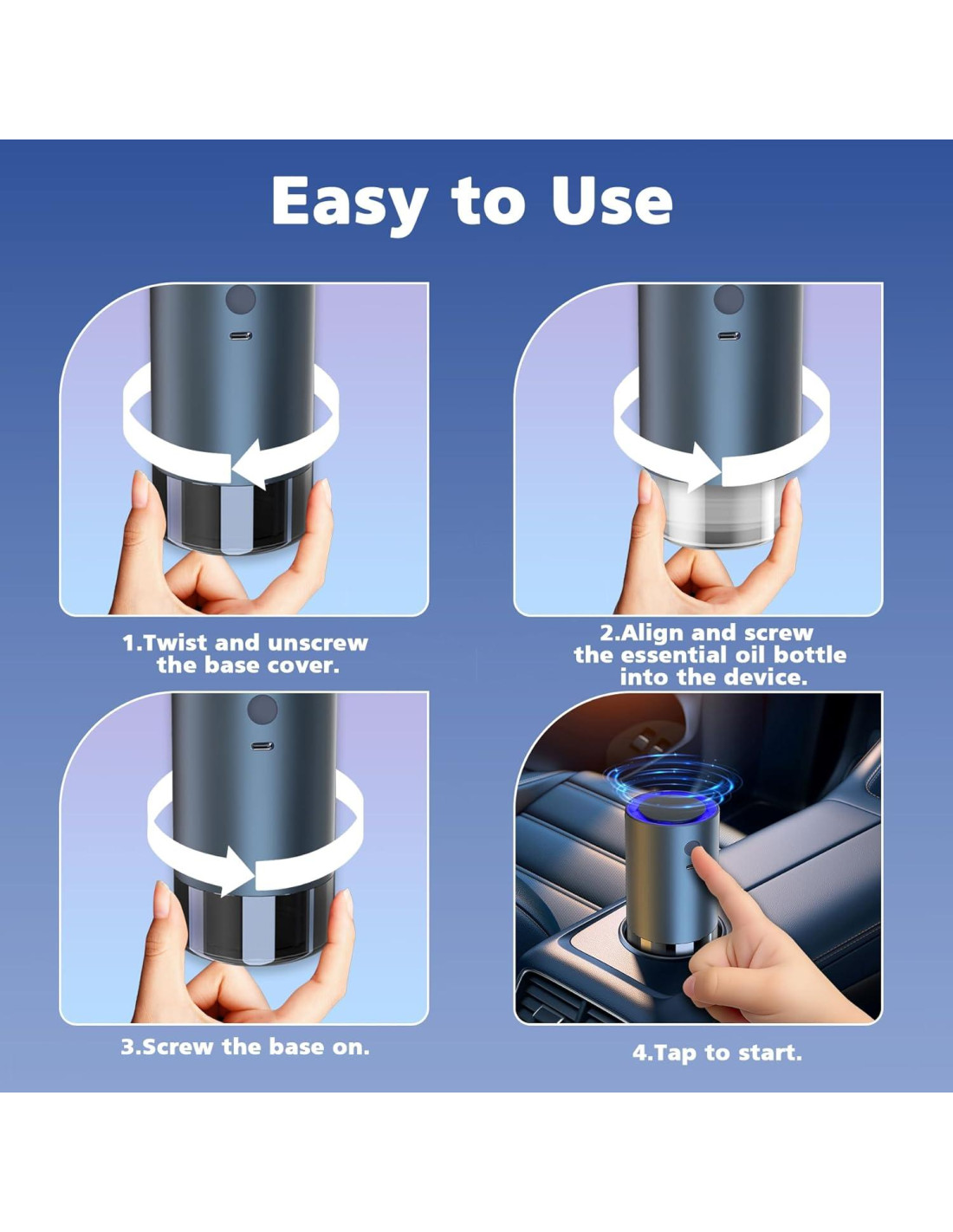 Easy to Use

1.Twist and unscrew the base cover.

2.Align and screw the essential oil bottle into the device.

3.Screw the base on.

4.Tap to start.