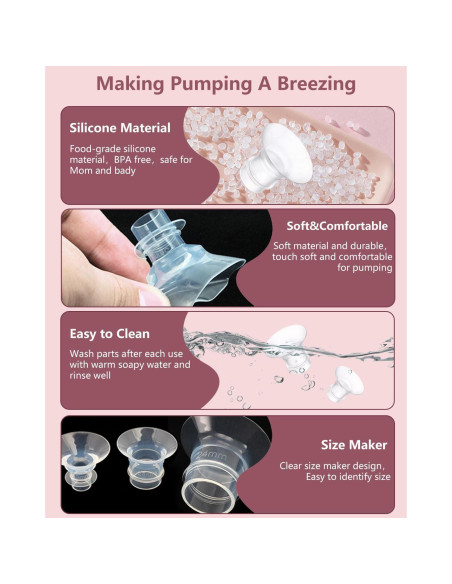 Making Pumping A Breezing

Silicone Material

Food-grade silicone material，BPA free，safe for Mom and bady

Soft&Comfortable

Soft material and durable, touch soft and comfortable for pumping

Easy to Clean

Wash parts after each use with warm soapy water and rinse well

24mm

Size Maker

Clear size maker design, Easy to identify size