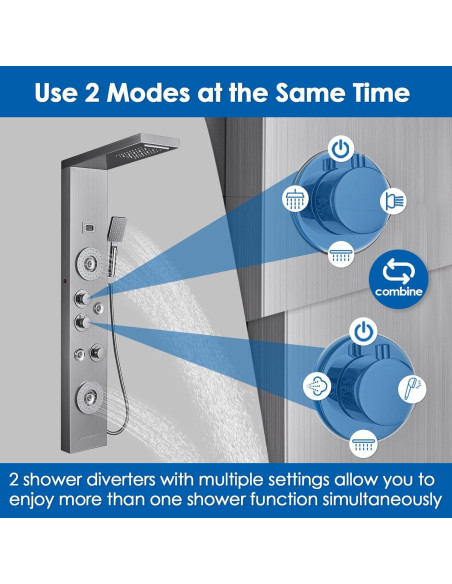 Use 2 Modes at the Same Time

combine

2 shower diverters with multiple settings allow you to enjoy more than one shower function simultaneously