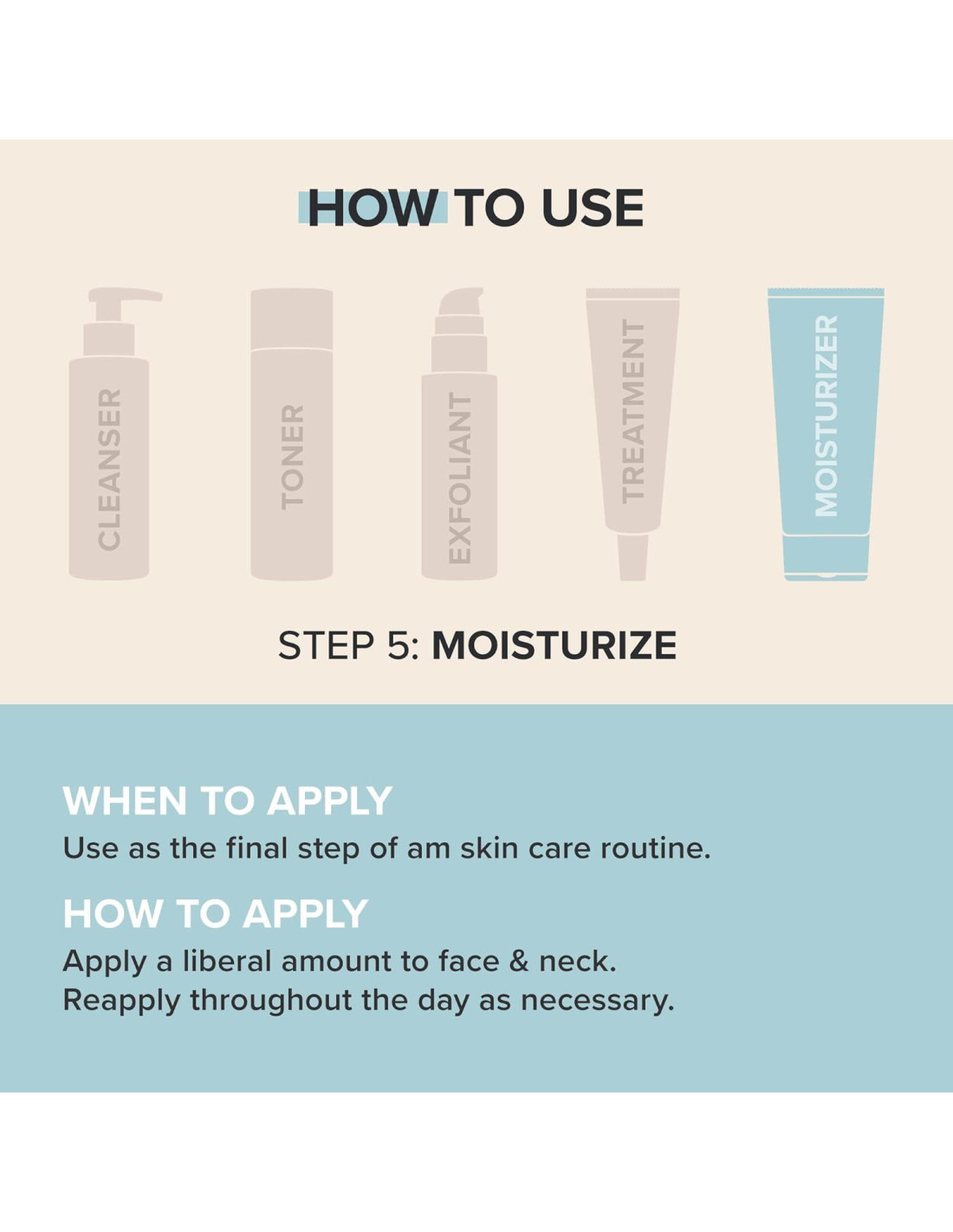 HOW TO USE

CLEANSER

TONER

EXFOLIANT

TREATMENT

MOISTURIZER

STEP 5: MOISTURIZE

WHEN TO APPLY
Use as the final step of am skin care routine.

HOW TO APPLY
Apply a liberal amount to face & neck.
Reapply throughout the day as necessary.