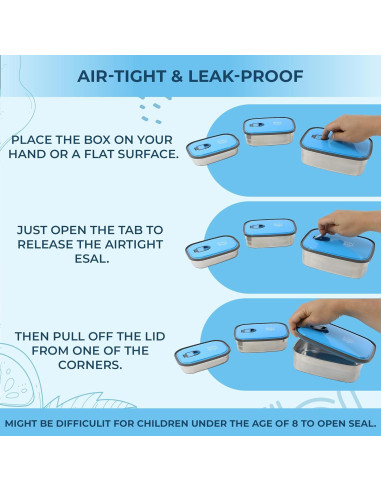 AIR-TIGHT & LEAK-PROOF

PLACE THE BOX ON YOUR HAND OR A FLAT SURFACE.

JUST OPEN THE TAB TO RELEASE THE AIRTIGHT ESAL.

THEN PULL OFF THE LID FROM ONE OF THE CORNERS.

MIGHT BE DIFFICULIT FOR CHILDREN UNDER THE AGE OF 8 TO OPEN SEAL.