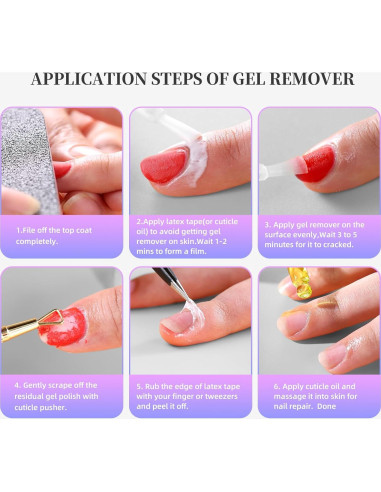 APPLICATION STEPS OF GEL REMOVER

1.File off the top coat completely.

2.Apply latex tape(or cuticle oil) to avoid getting gel remover on skin.Wait 1-2 mins to form a film.

3. Apply gel remover on the surface evenly,Wait 3 to 5 minutes for it to cracked.

4. Gently scrape off the residual gel polish with cuticle pusher.

5. Rub the edge of latex tape with your finger or tweezers and peel it off.

6. Apply cuticle oil and massage it into skin for nail repair. Done